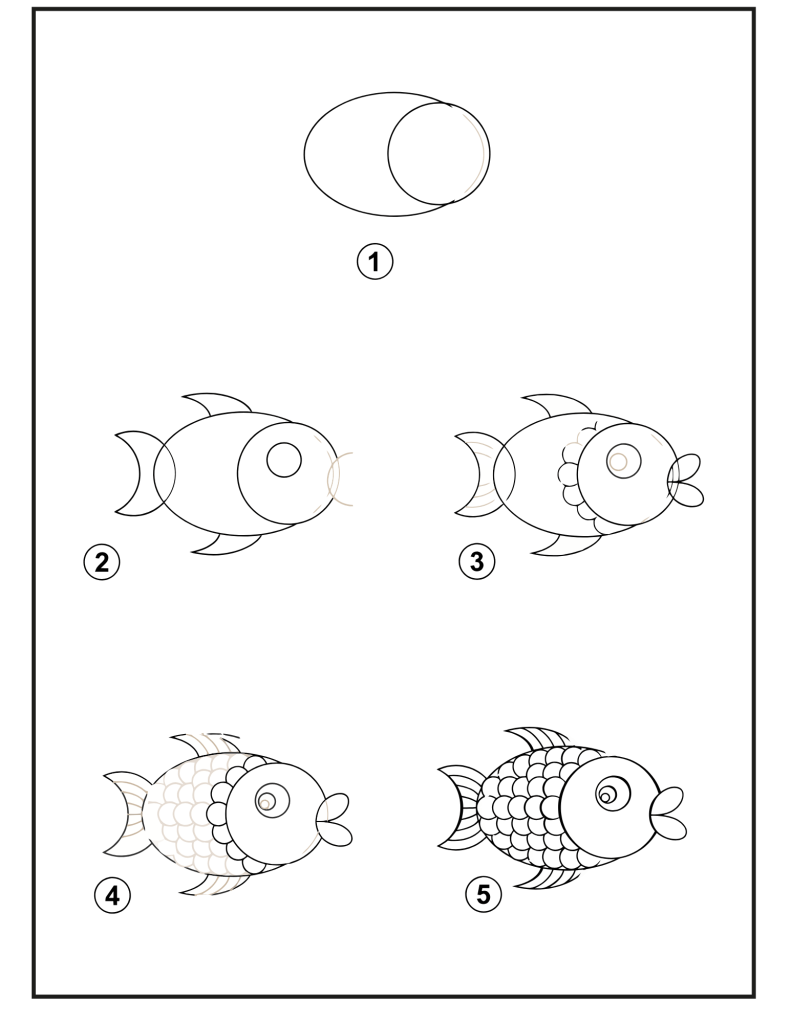 1

2

3

4

5